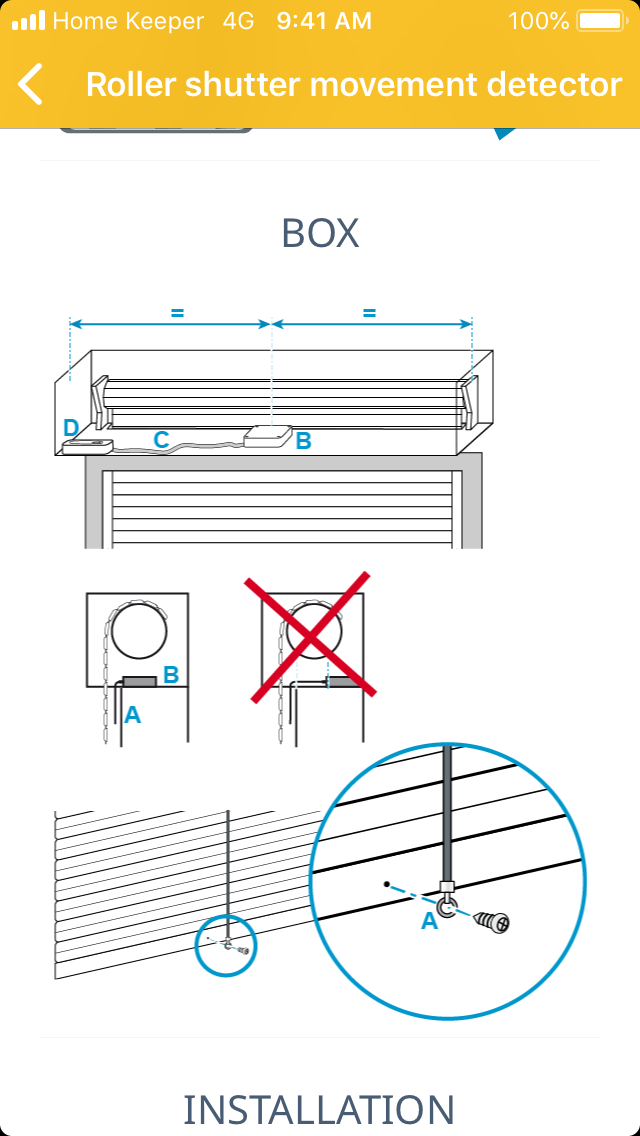 Home Keeper 4G 9:41 AM 100%

Roller shutter movement detector

BOX

=
=
D
C
B

B
A

A

INSTALLATION